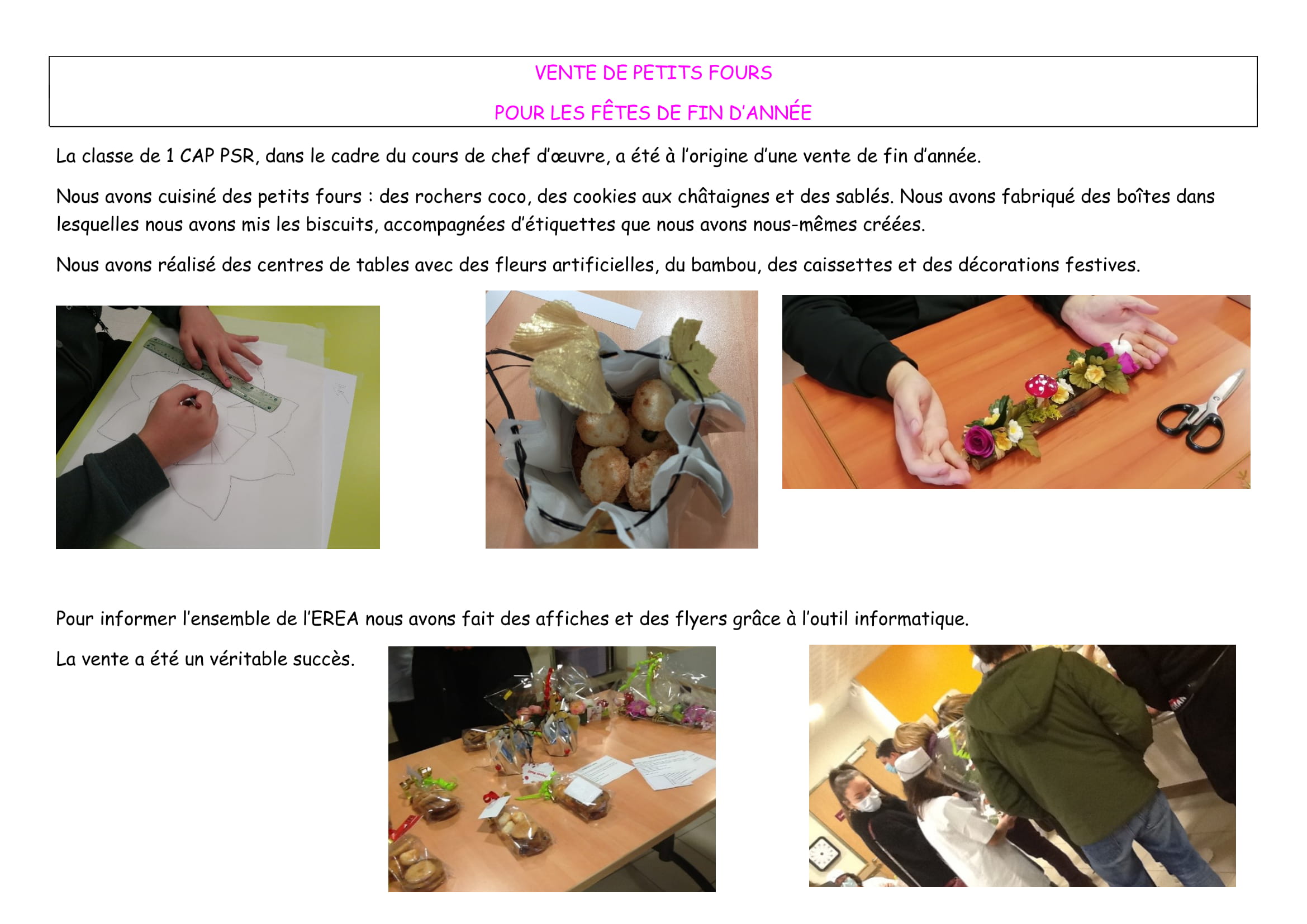 VENTE DE PETITS FOURS

POUR LES FÊTES DE FIN D'ANNÉE

La classe de 1 CAP PSR, dans le cadre du cours de chef d'œuvre, a été à l'origine d'une vente de fin d'année.

Nous avons cuisiné des petits fours : des rochers coco, des cookies aux châtaignes et des sablés. Nous avons fabriqué des boîtes dans lesquelles nous avons mis les biscuits, accompagnées d'étiquettes que nous avons nous-mêmes créées.

Nous avons réalisé des centres de tables avec des fleurs artificielles, du bambou, des caissettes et des décorations festives.

Pour informer l'ensemble de l'EREA nous avons fait des affiches et des flyers grâce à l'outil informatique.

La vente a été un véritable succès.